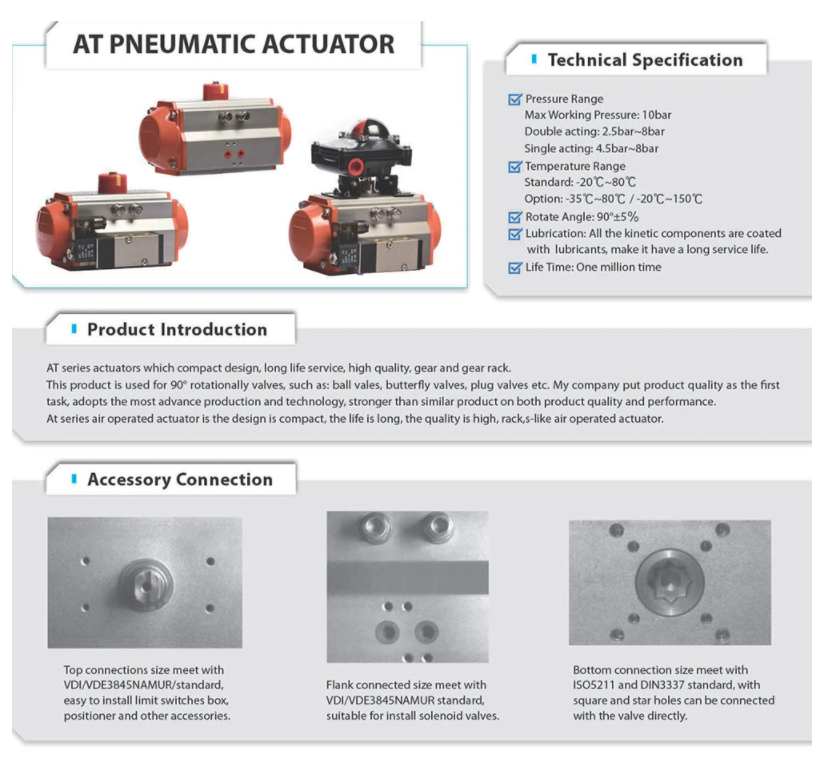 AT PNEUMATIC ACTUATOR

Technical Specification

Pressure Range
Max Working Pressure: 10bar
Double acting: 2.5bar~8bar
Single acting: 4.5bar~8bar

Temperature Range
Standard: -20℃~80℃
Option: -35℃~80℃ / -20℃~150℃

Rotate Angle: 90°±5%

Lubrication: All the kinetic components are coated with lubricants, make it have a long service life.

Life Time: One million time

Product Introduction

AT series actuators which compact design, long life service, high quality, gear and gear rack.
This product is used for 90° rotationally valves, such as: ball vales, butterfly valves, plug valves etc. My company put product quality as the first task, adopts the most advance production and technology, stronger than similar product on both product quality and performance.
At series air operated actuator is the design is compact, the life is long, the quality is high, rack,s-like air operated actuator.

Accessory Connection

Top connections size meet with VDI/VDE3845NAMUR/standard, easy to install limit switches box, positioner and other accessories.

Flank connected size meet with VDI/VDE3845NAMUR standard, suitable for install solenoid valves.

Bottom connection size meet with ISO5211 and DIN3337 standard, with square and star holes can be connected with the valve directly.