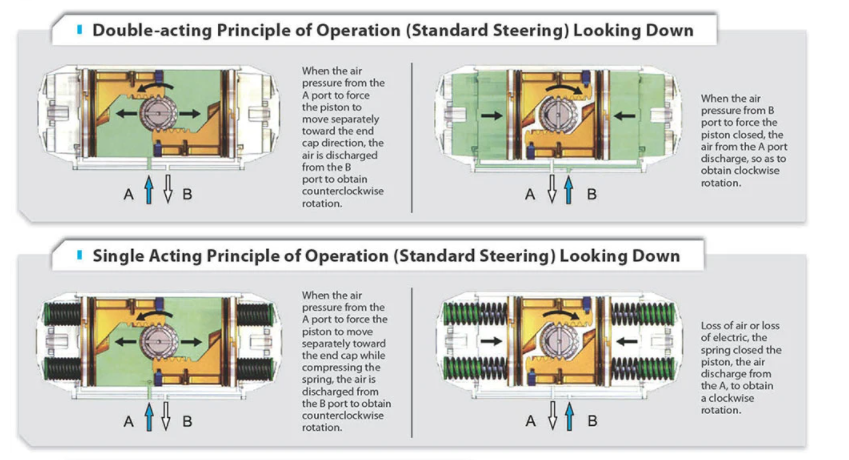 Double-acting Principle of Operation (Standard Steering) Looking Down

A B

When the air pressure from the A port to force the piston to move separately toward the end cap direction, the air is discharged from the B port to obtain counterclockwise rotation.

A B

When the air pressure from B port to force the piston closed, the air from the A port discharge, so as to obtain clockwise rotation.

Single Acting Principle of Operation (Standard Steering) Looking Down

A B

When the air pressure from the A port to force the piston to move separately toward the end cap while compressing the spring, the air is discharged from the B port to obtain counterclockwise rotation.

A B

Loss of air or loss of electric, the spring closed the piston, the air discharge from the A, to obtain a clockwise rotation.